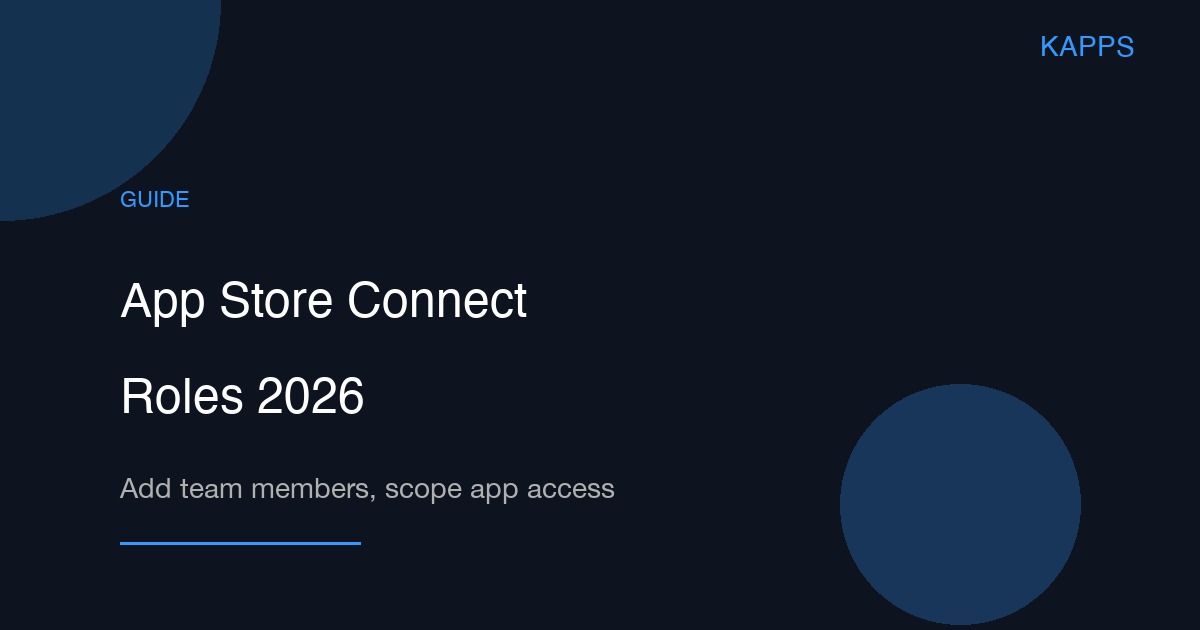 KAPPS

GUIDE

App Store Connect Roles 2026

Add team members, scope app access